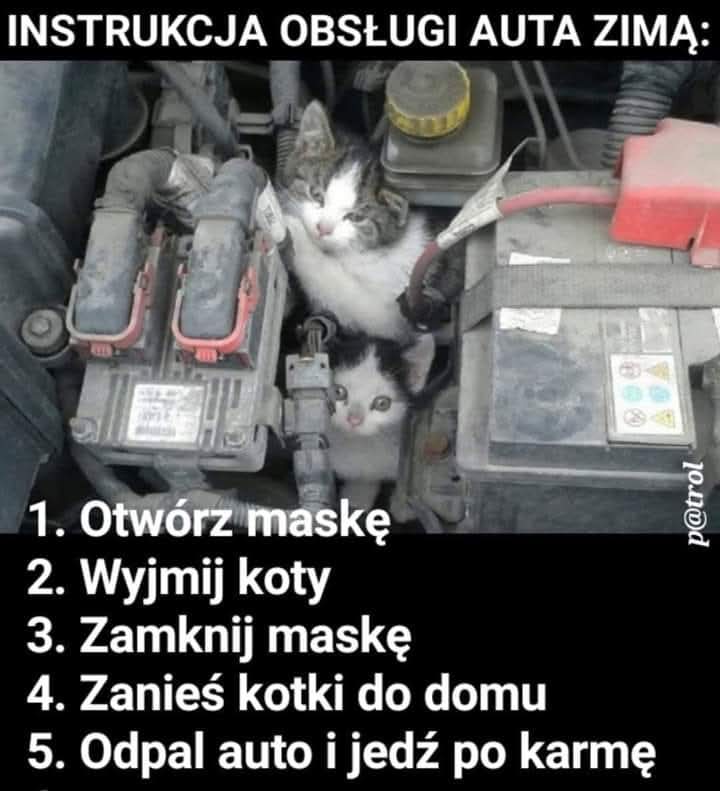 INSTRUKCJA OBSŁUGI AUTA ZIMĄ:

p@trol

1. Otwórz maskę
2. Wyjmij koty
3. Zamknij maskę
4. Zanieś kotki do domu
5. Odpal auto i jedź po karmę