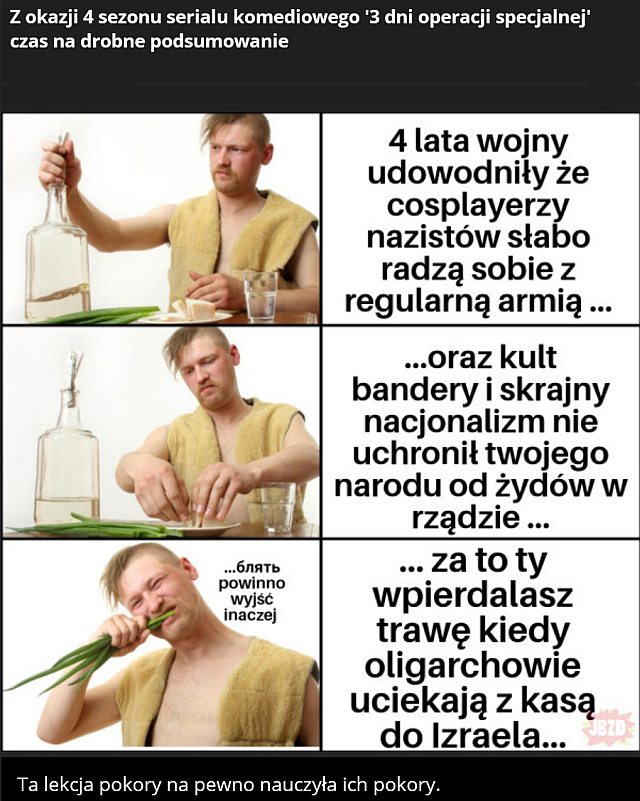 Z okazji 4 sezonu serialu komediowego '3 dni operacji specjalnej' czas na drobne podsumowanie

4 lata wojny udowodniły że cosplayerzy nazistów słabo radzą sobie z regularną armią ...

...oraz kult bandery i skrajny nacjonalizm nie uchronił twojego narodu od żydów w rządzie ...

...блять powinno wyjść inaczej

... za to ty wpierdalasz trawę kiedy oligarchowie uciekają z kasą do Izraela...

JBZD

Ta lekcja pokory na pewno nauczyła ich pokory.